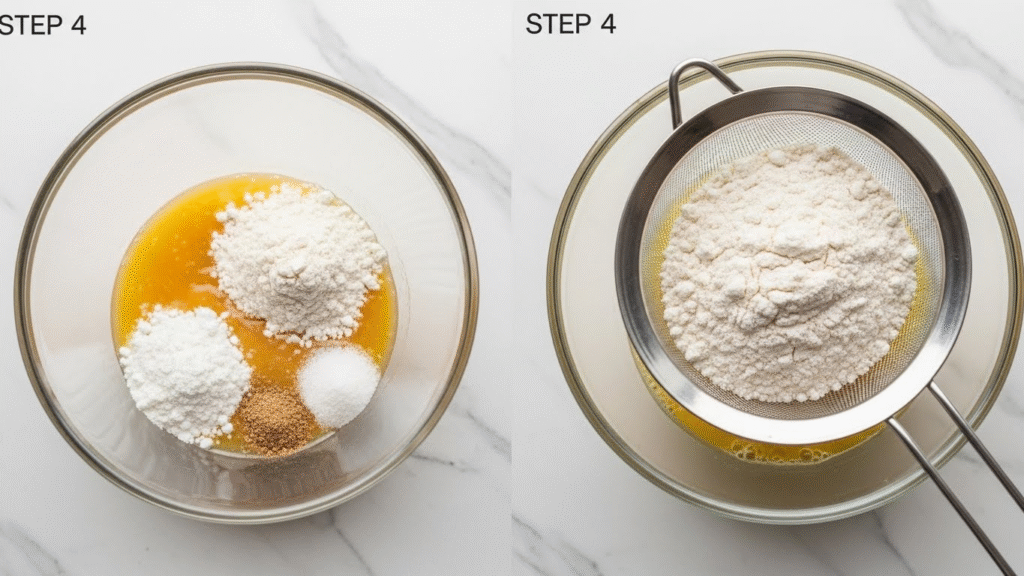 STEP 4

STEP 4