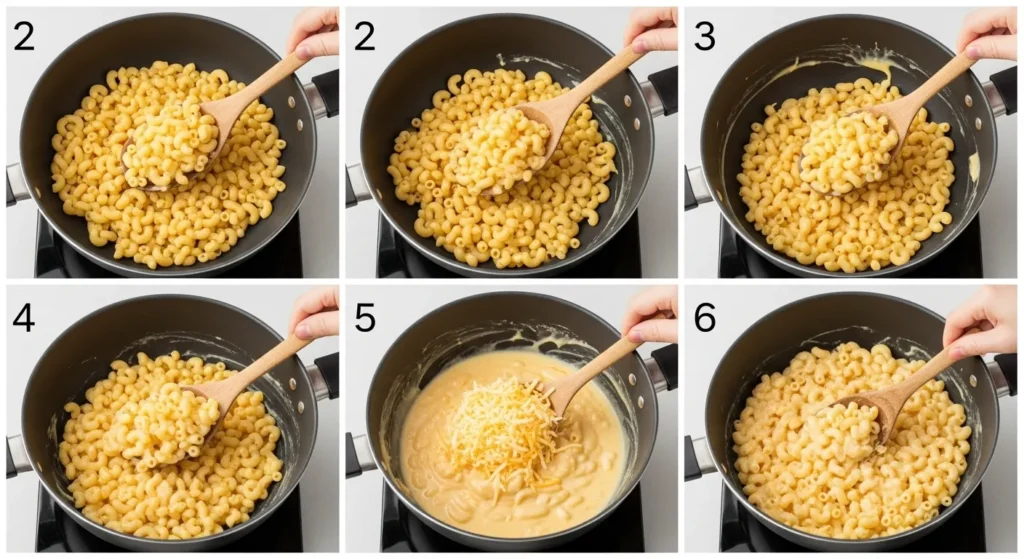 2

2

3

4

5

6